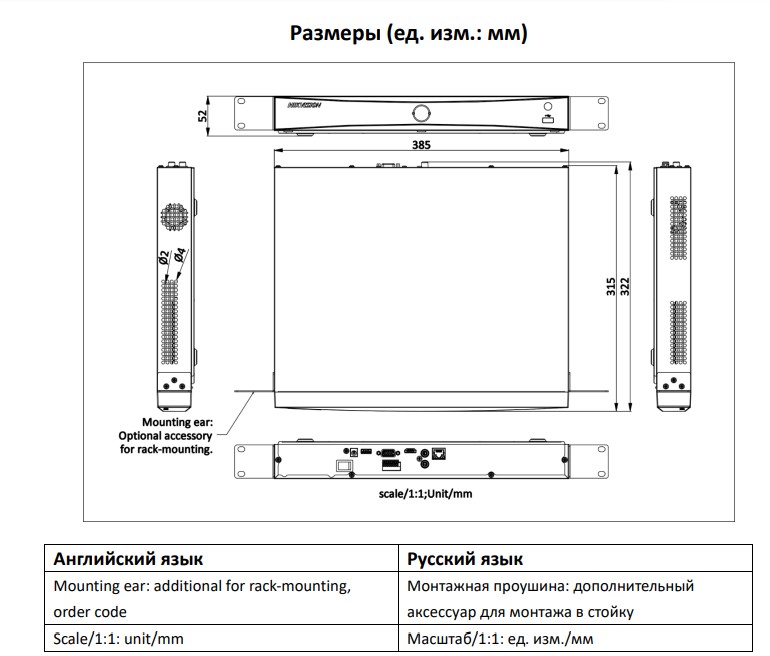 Размеры (ед. изм.: мм)

52

HIKVISION

385

Ø2
Ø4

315
322

Mounting ear:
Optional accessory
for rack-mounting.

scale/1:1;Unit/mm

| Английский язык | Русский язык |
|---|---|
| Mounting ear: additional for rack-mounting, order code | Монтажная проушина: дополнительный аксессуар для монтажа в стойку |
| Scale/1:1: unit/mm | Масштаб/1:1: ед. изм./мм |