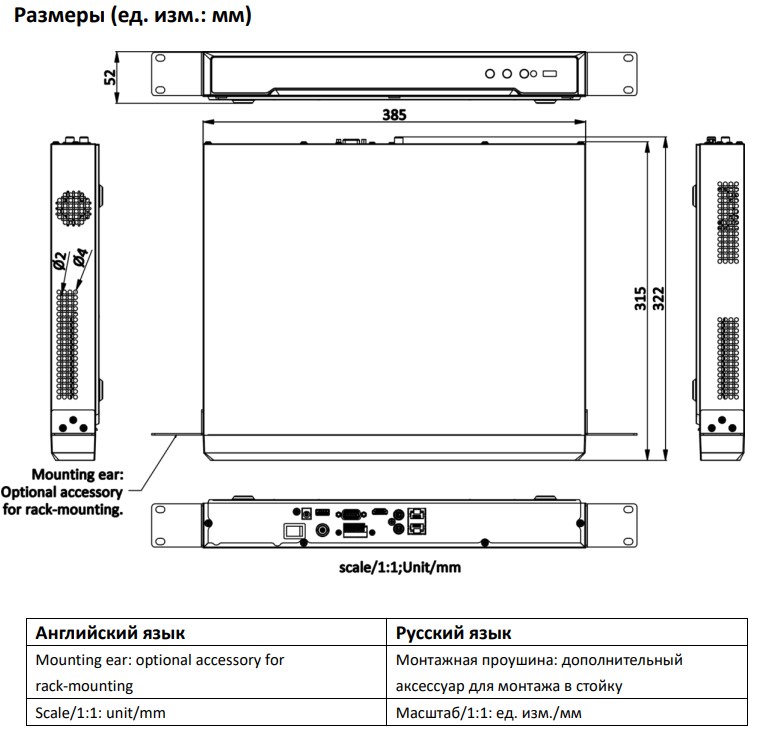 Размеры (ед. изм.: мм)

52

385

Ø2

Ø4

315

322

Mounting ear: Optional accessory for rack-mounting.

scale/1:1;Unit/mm

| Английский язык | Русский язык |
|---|---|
| Mounting ear: optional accessory for rack-mounting | Монтажная проушина: дополнительный аксессуар для монтажа в стойку |
| Scale/1:1: unit/mm | Масштаб/1:1: ед. изм./мм |