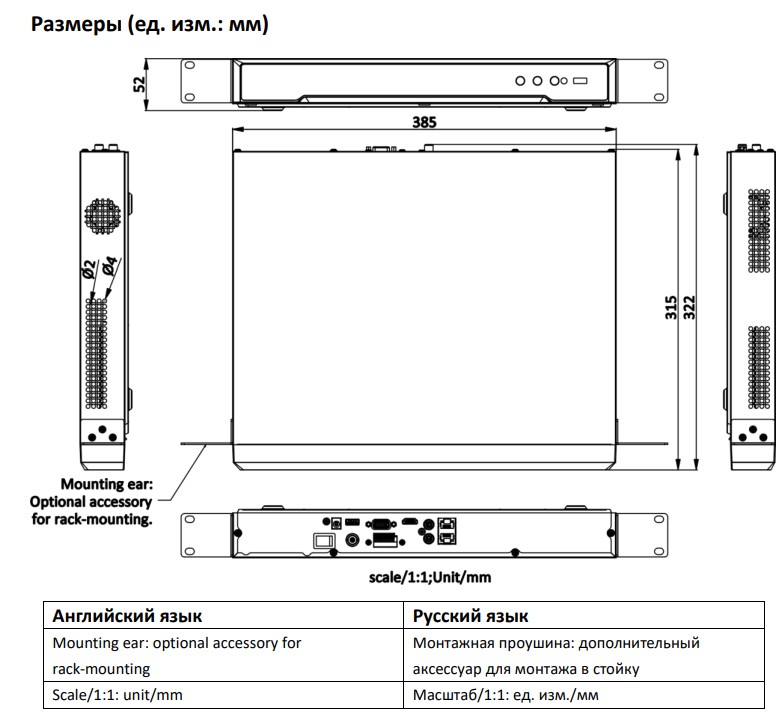 Размеры (ед. изм.: мм)

52

385

Ø2
Ø4

315
322

Mounting ear: Optional accessory for rack-mounting.

scale/1:1;Unit/mm

| Английский язык | Русский язык |
|---|---|
| Mounting ear: optional accessory for rack-mounting | Монтажная проушина: дополнительный аксессуар для монтажа в стойку |
| Scale/1:1: unit/mm | Масштаб/1:1: ед. изм./мм |